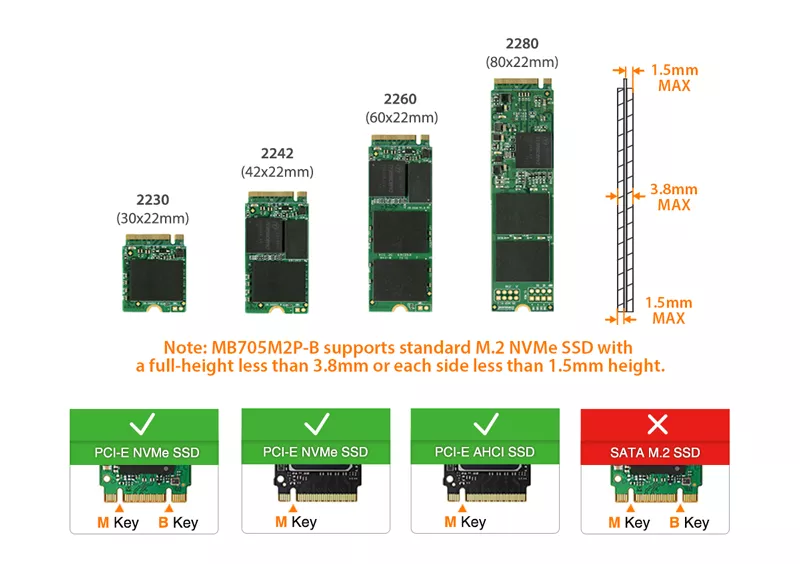 2230
(30x22mm)

2242
(42x22mm)

2260
(60x22mm)

2280
(80x22mm)

1.5mm
MAX

3.8mm
MAX

1.5mm
MAX

Note: MB705M2P-B supports standard M.2 NVMe SSD with a full-height less than 3.8mm or each side less than 1.5mm height.

PCI-E NVMe SSD
M Key B Key

PCI-E NVMe SSD
M Key

PCI-E AHCI SSD
M Key

SATA M.2 SSD
M Key B Key