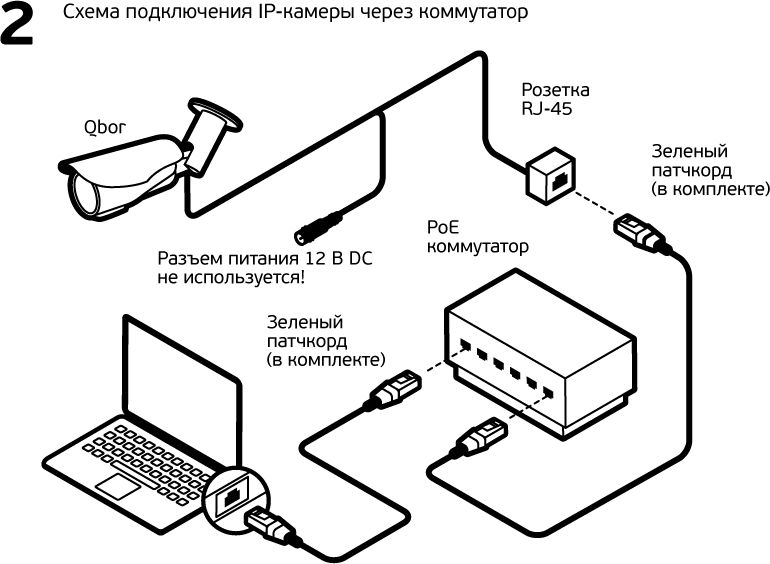 2 Схема подключения IP-камеры через коммутатор

Qbor

Розетка RJ-45

Зеленый патчкорд (в комплекте)

Разъем питания 12 В DC не используется!

PoE коммутатор

Зеленый патчкорд (в комплекте)