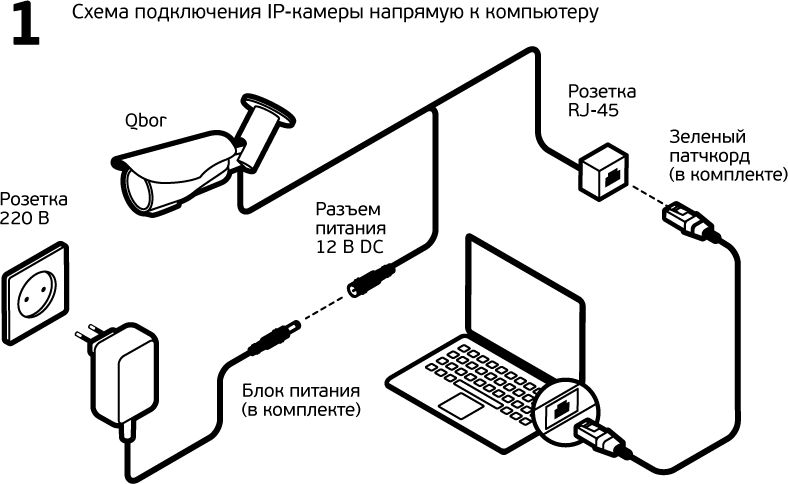 1 Схема подключения IP-камеры напрямую к компьютеру

Qbor

Розетка RJ-45

Зеленый патчкорд (в комплекте)

Розетка 220 В

Разъем питания 12 В DC

Блок питания (в комплекте)