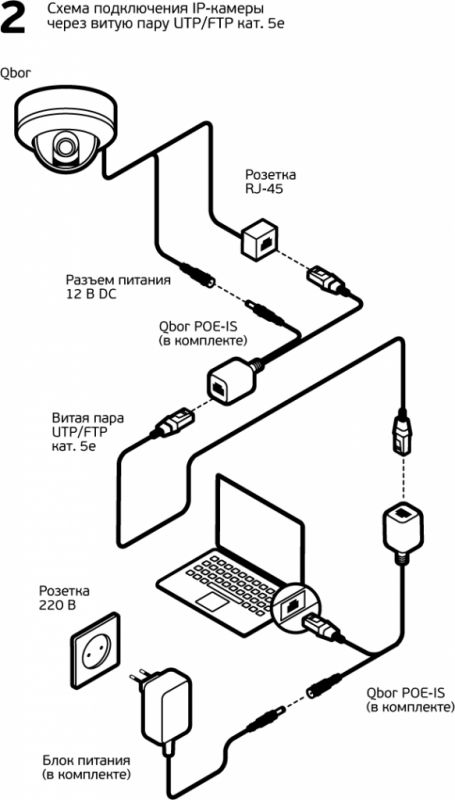 2 Схема подключения IP-камеры через витую пару UTP/FTP кат. 5е

Qbor

Розетка RJ-45

Разъем питания 12 В DC

Qbor POE-IS (в комплекте)

Витая пара UTP/FTP кат. 5е

Розетка 220 В

Qbor POE-IS (в комплекте)

Блок питания (в комплекте)