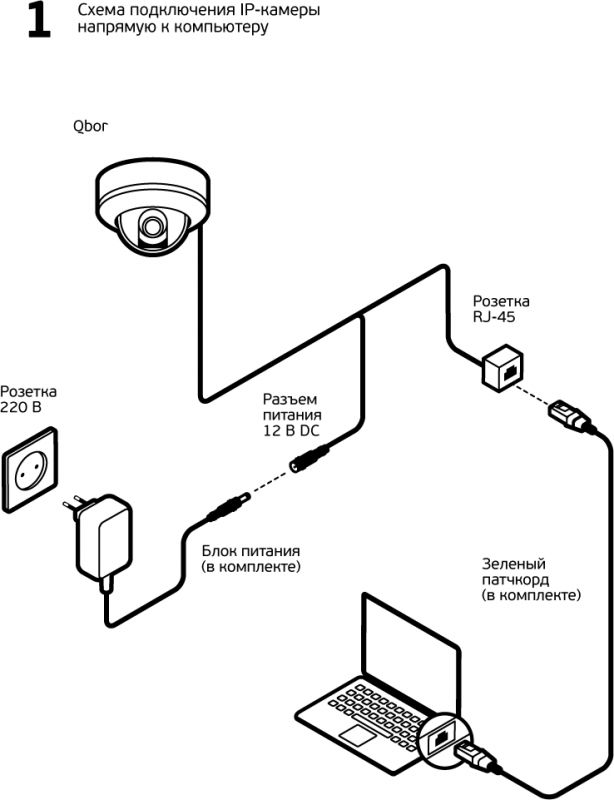 1 Схема подключения IP-камеры напрямую к компьютеру

Qbor

Розетка RJ-45

Розетка 220 В

Разъем питания 12 В DC

Блок питания (в комплекте)

Зеленый патчкорд (в комплекте)